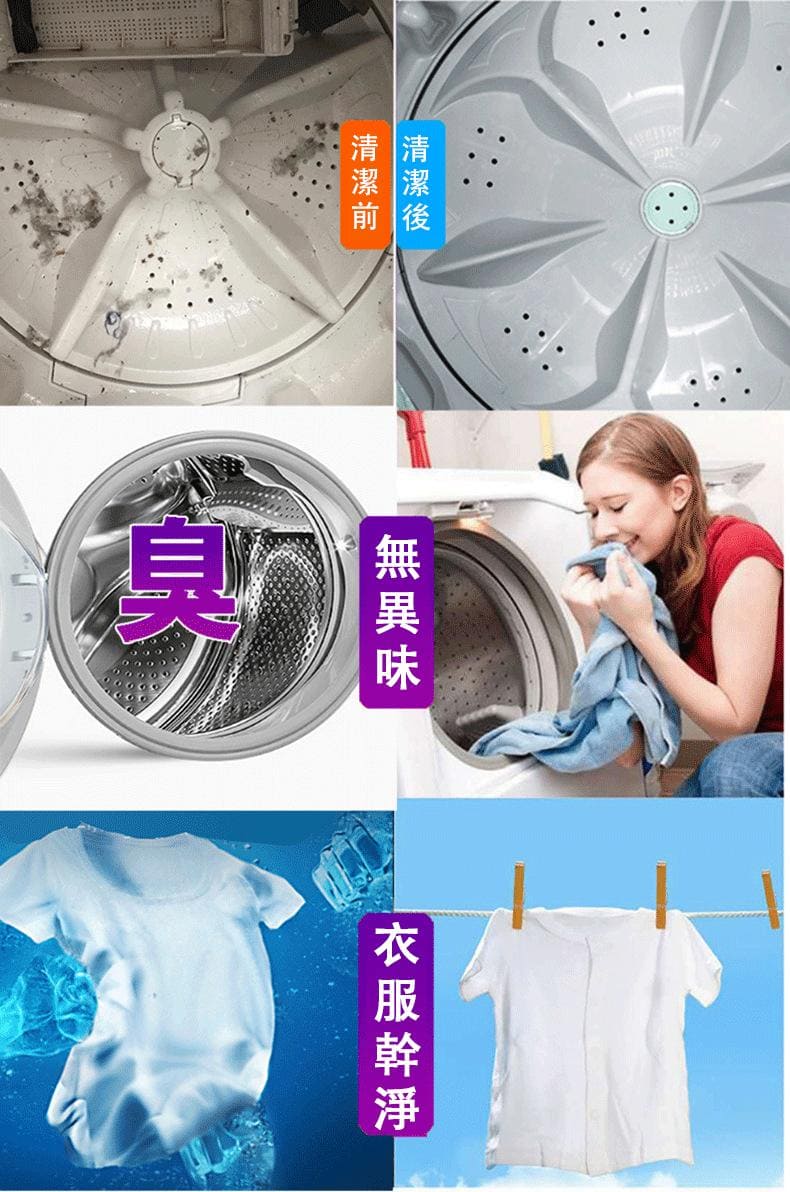 清潔前

清潔後

臭

無異味

衣服幹淨