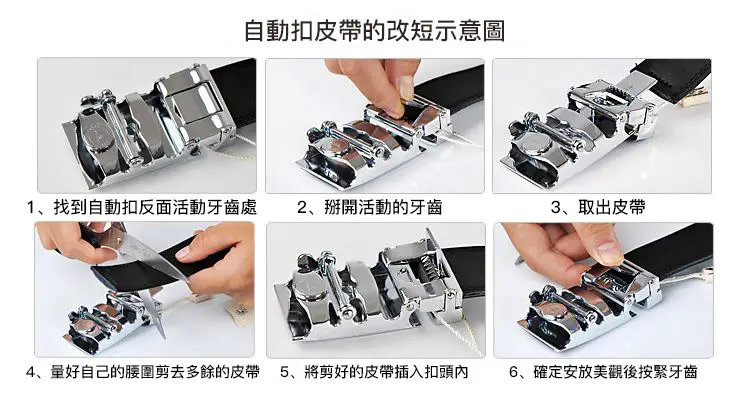 自動扣皮帶的改短示意圖

1、找到自動扣反面活動牙齒處

2、掰開活動的牙齒

3、取出皮帶

4、量好自己的腰圍剪去多餘的皮帶

5、將剪好的皮帶插入扣頭內

6、確定安放美觀後按緊牙齒