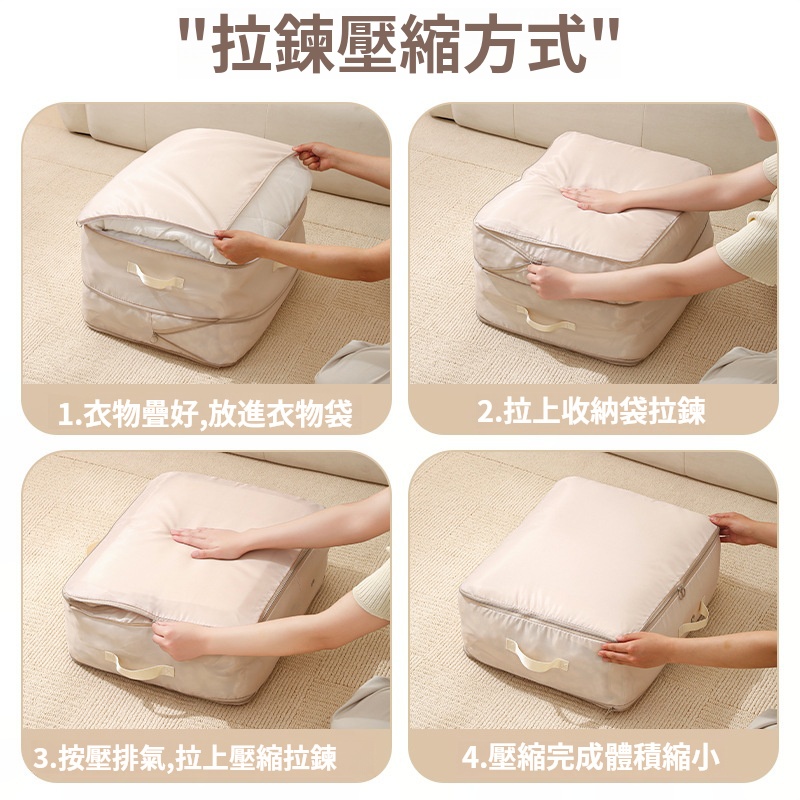 "拉鍊壓縮方式"

1.衣物疊好,放進衣物袋

2.拉上收納袋拉鍊

3.按壓排氣,拉上壓縮拉鍊

4.壓縮完成體積縮小