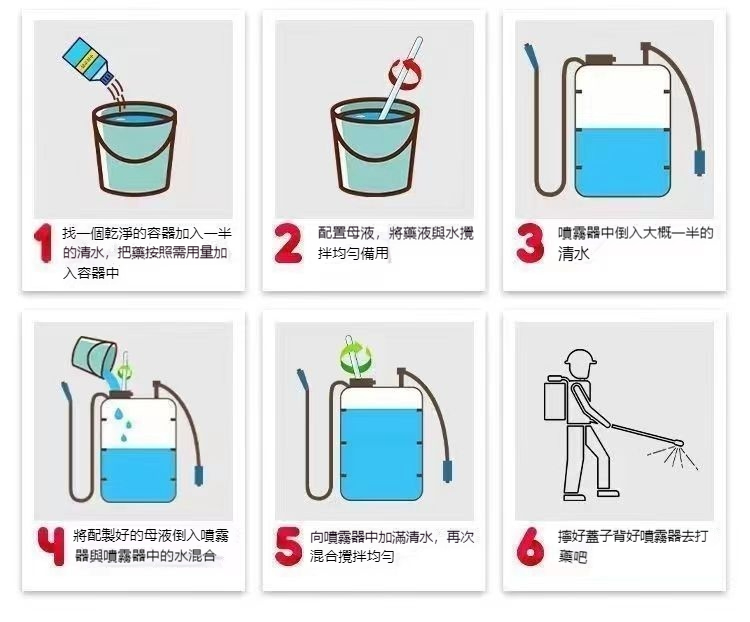 1 找一個乾淨的容器加入一半的清水，把藥按照需用量加入容器中

2 配置母液，將藥液與水攪拌均勻備用

3 噴霧器中倒入大概一半的清水

4 將配製好的母液倒入噴霧器與噴霧器中的水混合

5 向噴霧器中加滿清水，再次混合攪拌均勻

6 擰好蓋子背好噴霧器去打藥吧